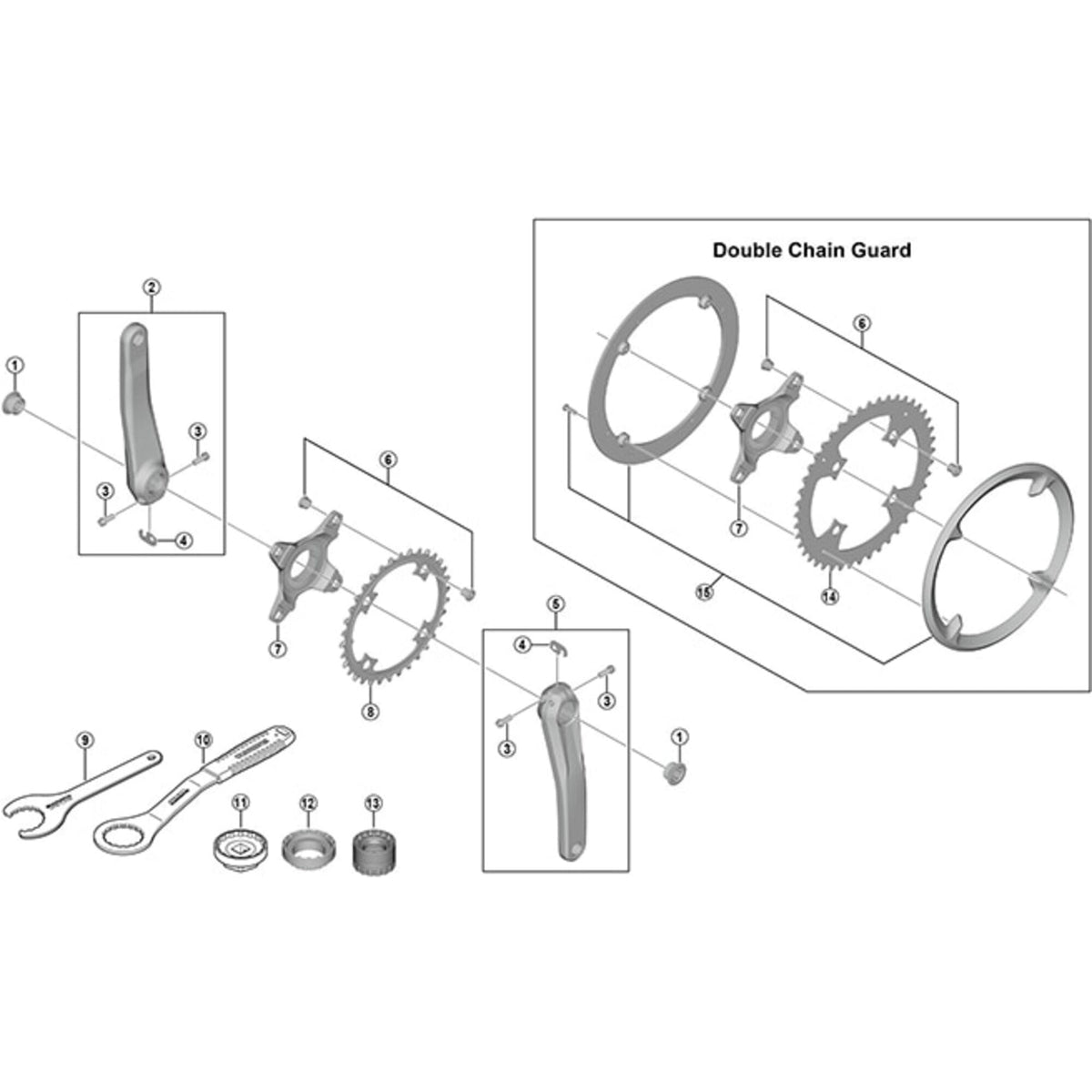 Double Chain Guard

2
1
3
3
4
6
7
8
5
4
3
3
1
9
10
11
12
13
6
7
15
14