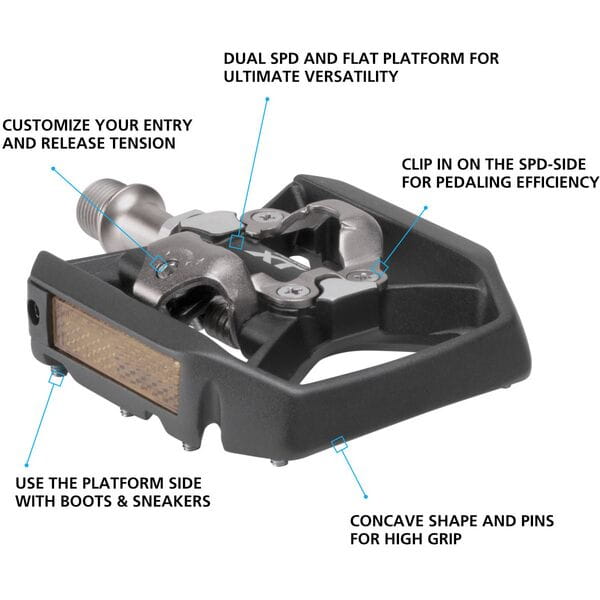 DUAL SPD AND FLAT PLATFORM FOR ULTIMATE VERSATILITY

CUSTOMIZE YOUR ENTRY AND RELEASE TENSION

CLIP IN ON THE SPD-SIDE FOR PEDALING EFFICIENCY

XT

USE THE PLATFORM SIDE WITH BOOTS & SNEAKERS

CONCAVE SHAPE AND PINS FOR HIGH GRIP