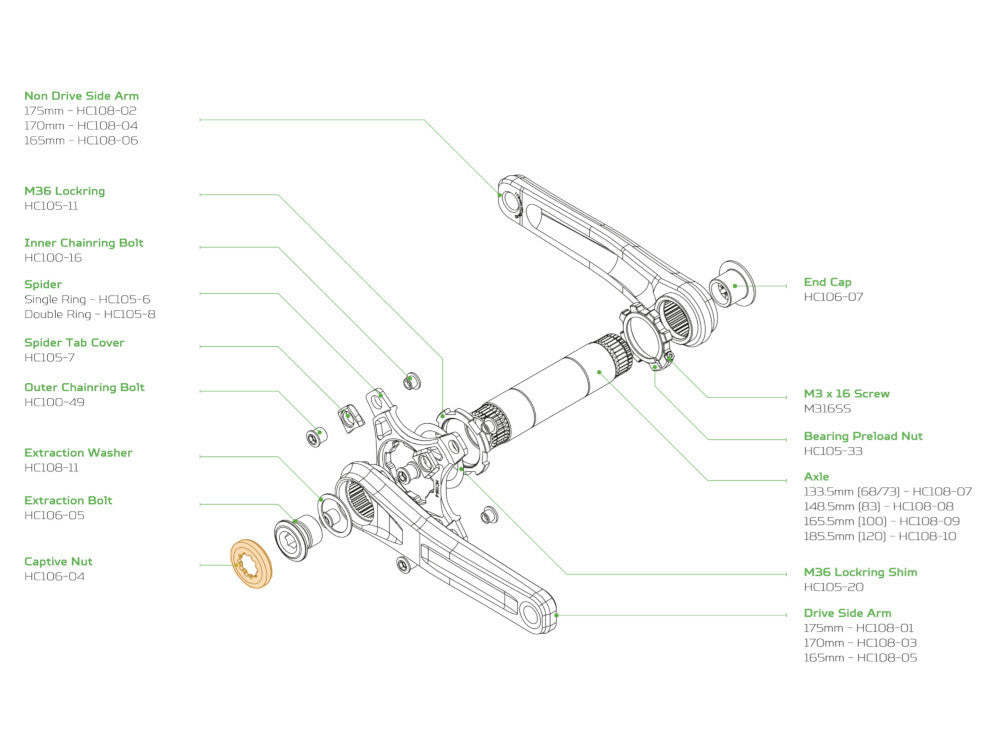 Non Drive Side Arm
175mm - HC108-02
170mm - HC108-04
165mm - HC108-06

M36 Lockring
HC105-11

Inner Chainring Bolt
HC100-16

Spider
Single Ring - HC105-6
Double Ring - HC105-8

Spider Tab Cover
HC105-7

Outer Chainring Bolt
HC100-49

Extraction Washer
HC108-11

Extraction Bolt
HC106-05

Captive Nut
HC106-04

End Cap
HC106-07

M3 x 16 Screw
M316SS

Bearing Preload Nut
HC105-33

Axle
133.5mm (68/73) - HC108-07
148.5mm (83) - HC108-08
165.5mm (100) - HC108-09
185.5mm (120) - HC108-10

M36 Lockring Shim
HC105-20

Drive Side Arm
175mm - HC108-01
170mm - HC108-03
165mm - HC108-05